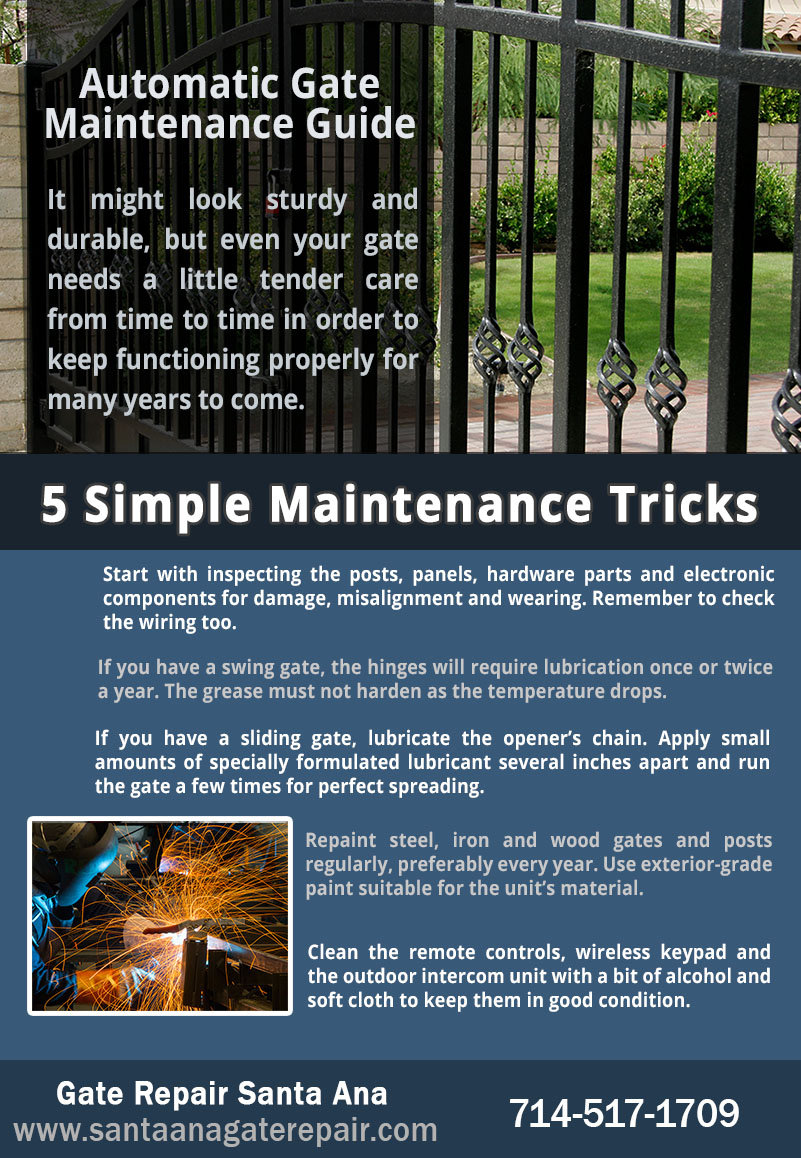 Automatic Gate Maintenance Guide

It might look sturdy and durable, but even your gate needs a little tender care from time to time in order to keep functioning properly for many years to come.

5 Simple Maintenance Tricks

Start with inspecting the posts, panels, hardware parts and electronic components for damage, misalignment and wearing. Remember to check the wiring too.

If you have a swing gate, the hinges will require lubrication once or twice a year. The grease must not harden as the temperature drops.

If you have a sliding gate, lubricate the opener's chain. Apply small amounts of specially formulated lubricant several inches apart and run the gate a few times for perfect spreading.

Repaint steel, iron and wood gates and posts regularly, preferably every year. Use exterior-grade paint suitable for the unit's material.

Clean the remote controls, wireless keypad and the outdoor intercom unit with a bit of alcohol and soft cloth to keep them in good condition.

Gate Repair Santa Ana
www.santaanagaterepair.com

714-517-1709